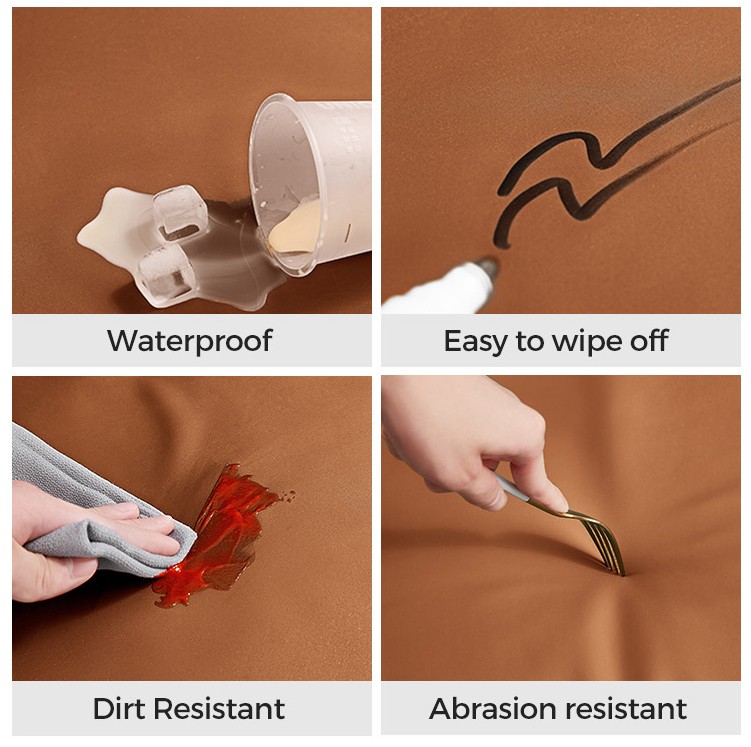 Waterproof

Easy to wipe off

Dirt Resistant

Abrasion resistant