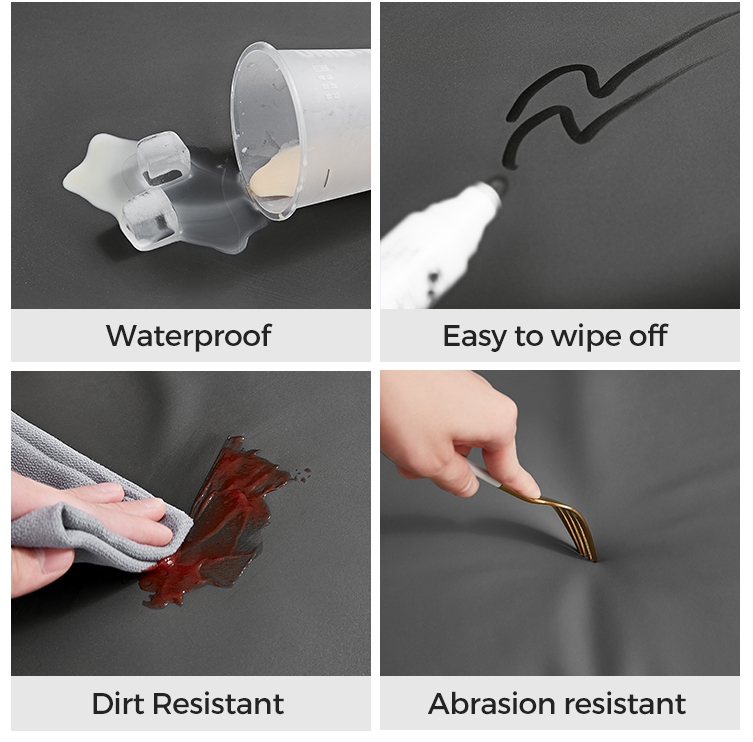 Waterproof

Easy to wipe off

Dirt Resistant

Abrasion resistant