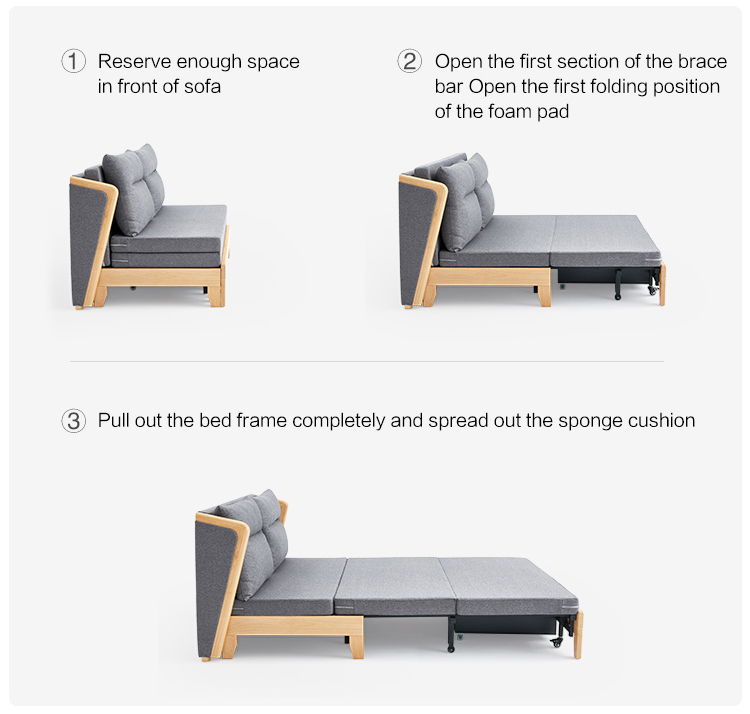 ① Reserve enough space in front of sofa

② Open the first section of the brace bar Open the first folding position of the foam pad

③ Pull out the bed frame completely and spread out the sponge cushion