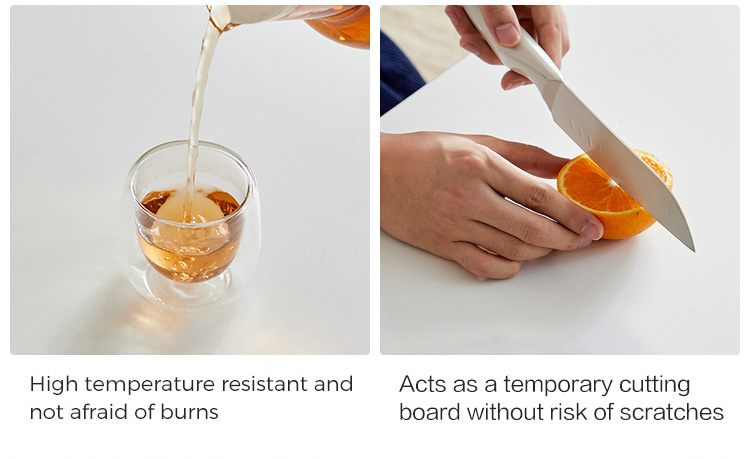 High temperature resistant and not afraid of burns

Acts as a temporary cutting board without risk of scratches